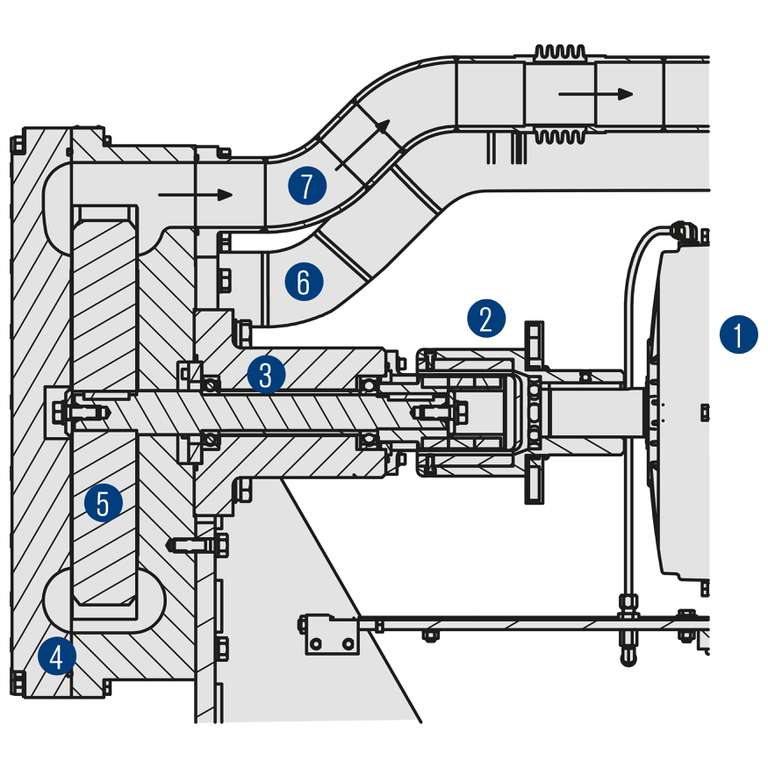 7
6
2
1
3
5
4