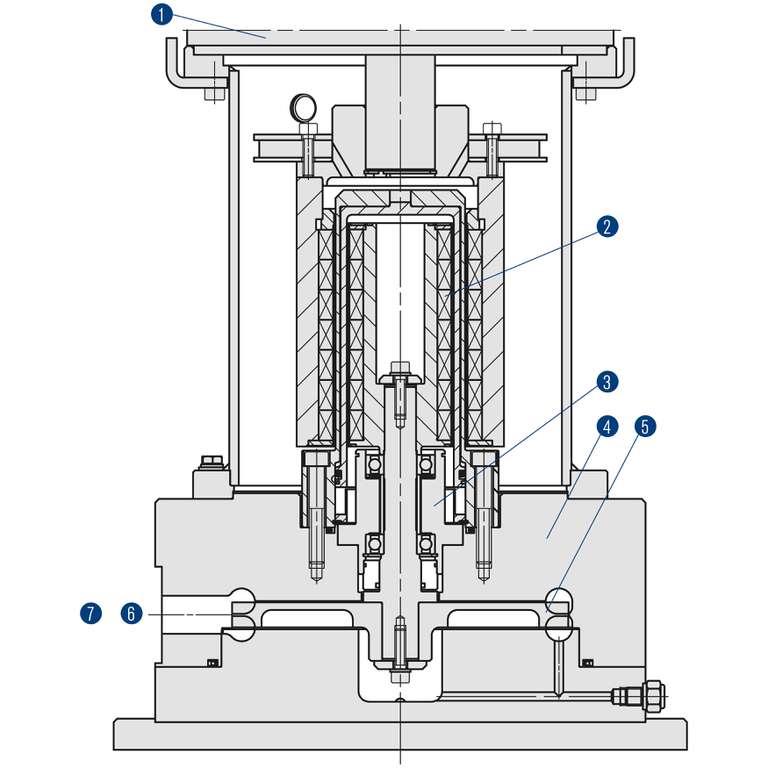 1
2
3
4
5
7
6